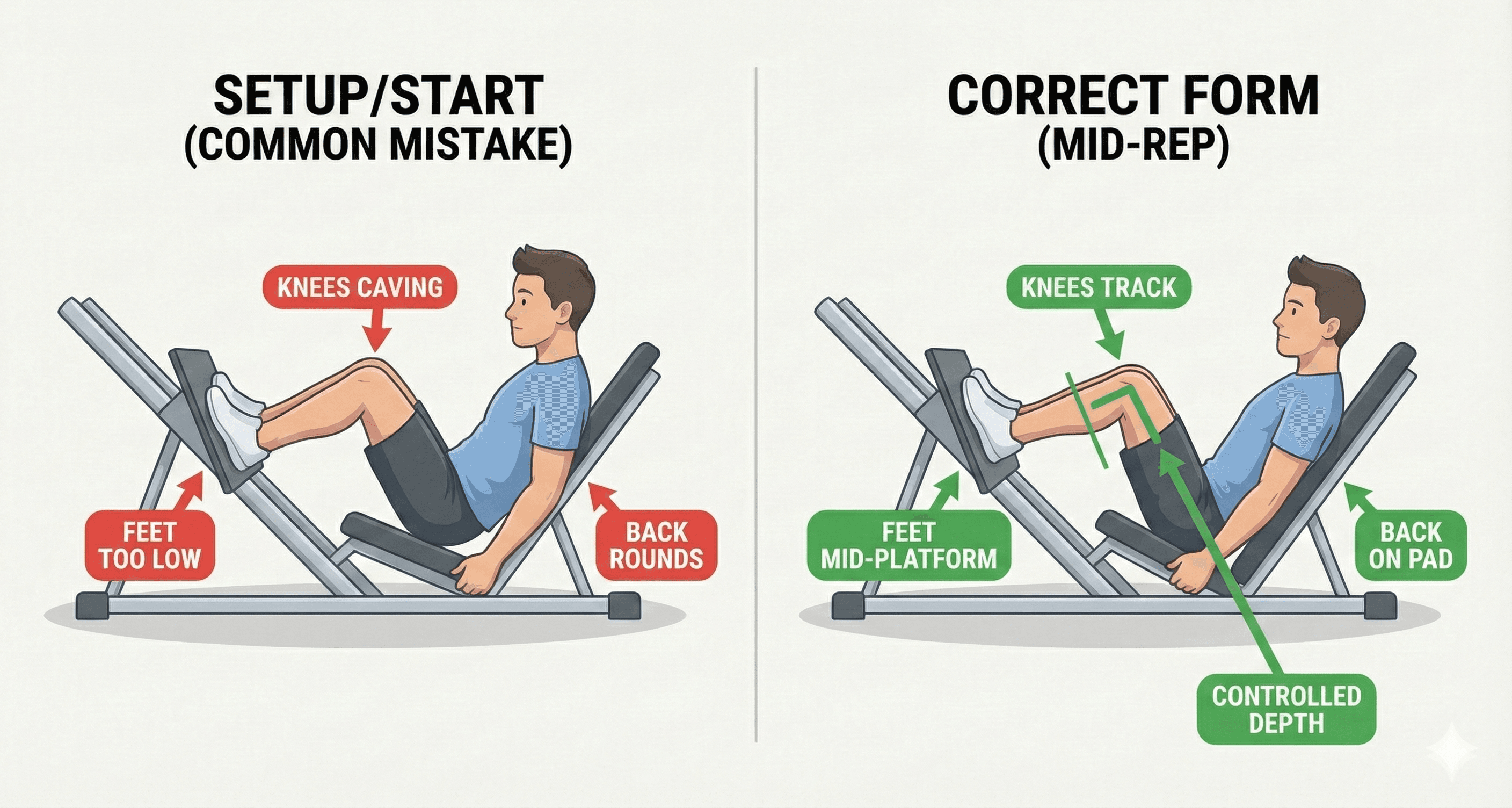 SETUP/START
(COMMON MISTAKE)

KNEES CAVING

FEET
TOO LOW

BACK
ROUNDS

CORRECT FORM
(MID-REP)

KNEES TRACK

FEET
MID-PLATFORM

BACK
ON PAD

CONTROLLED
DEPTH