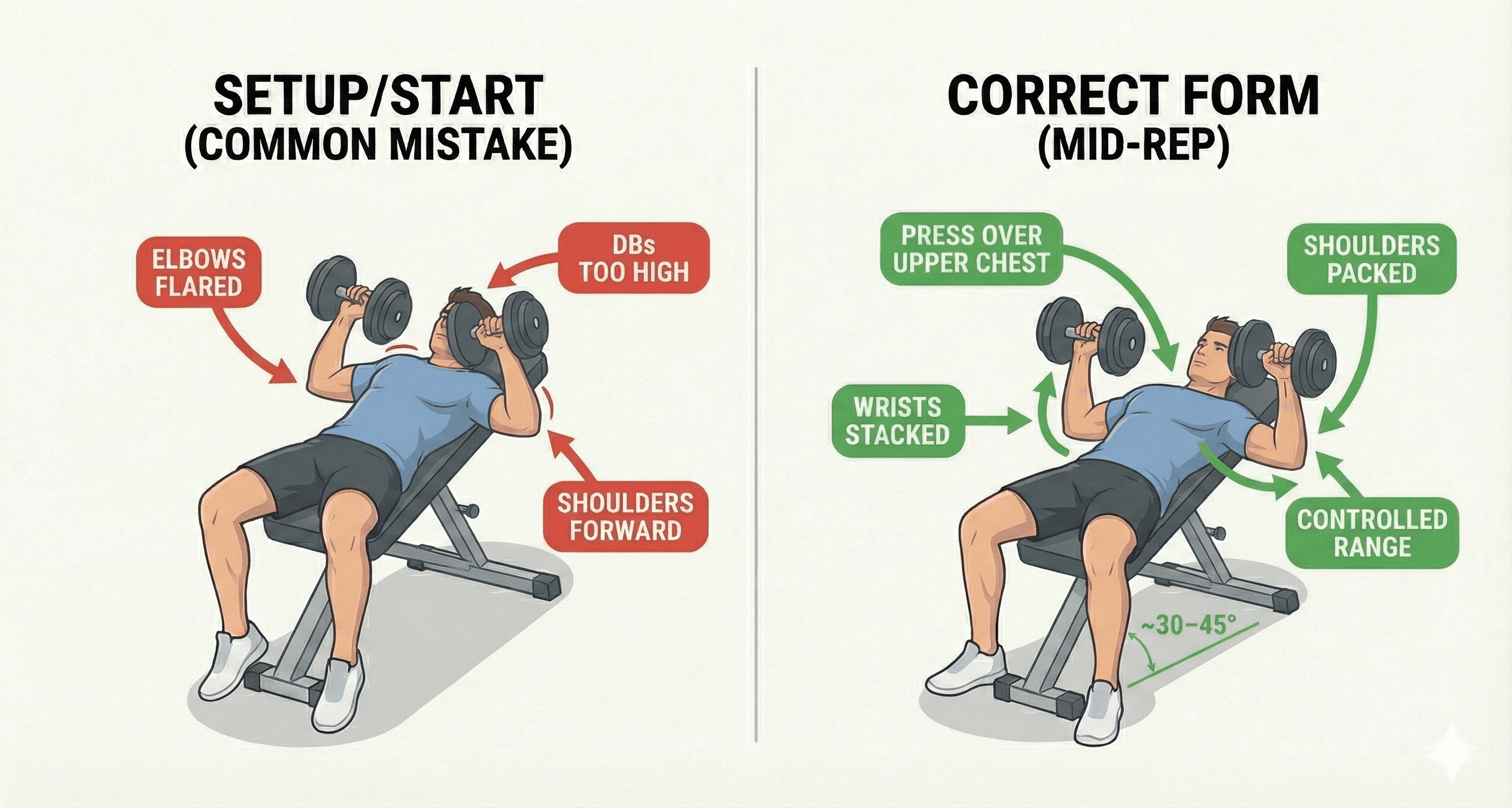 SETUP/START
(COMMON MISTAKE)

ELBOWS FLARED

DBs TOO HIGH

SHOULDERS FORWARD

CORRECT FORM
(MID-REP)

PRESS OVER UPPER CHEST

SHOULDERS PACKED

WRISTS STACKED

CONTROLLED RANGE

~30–45°