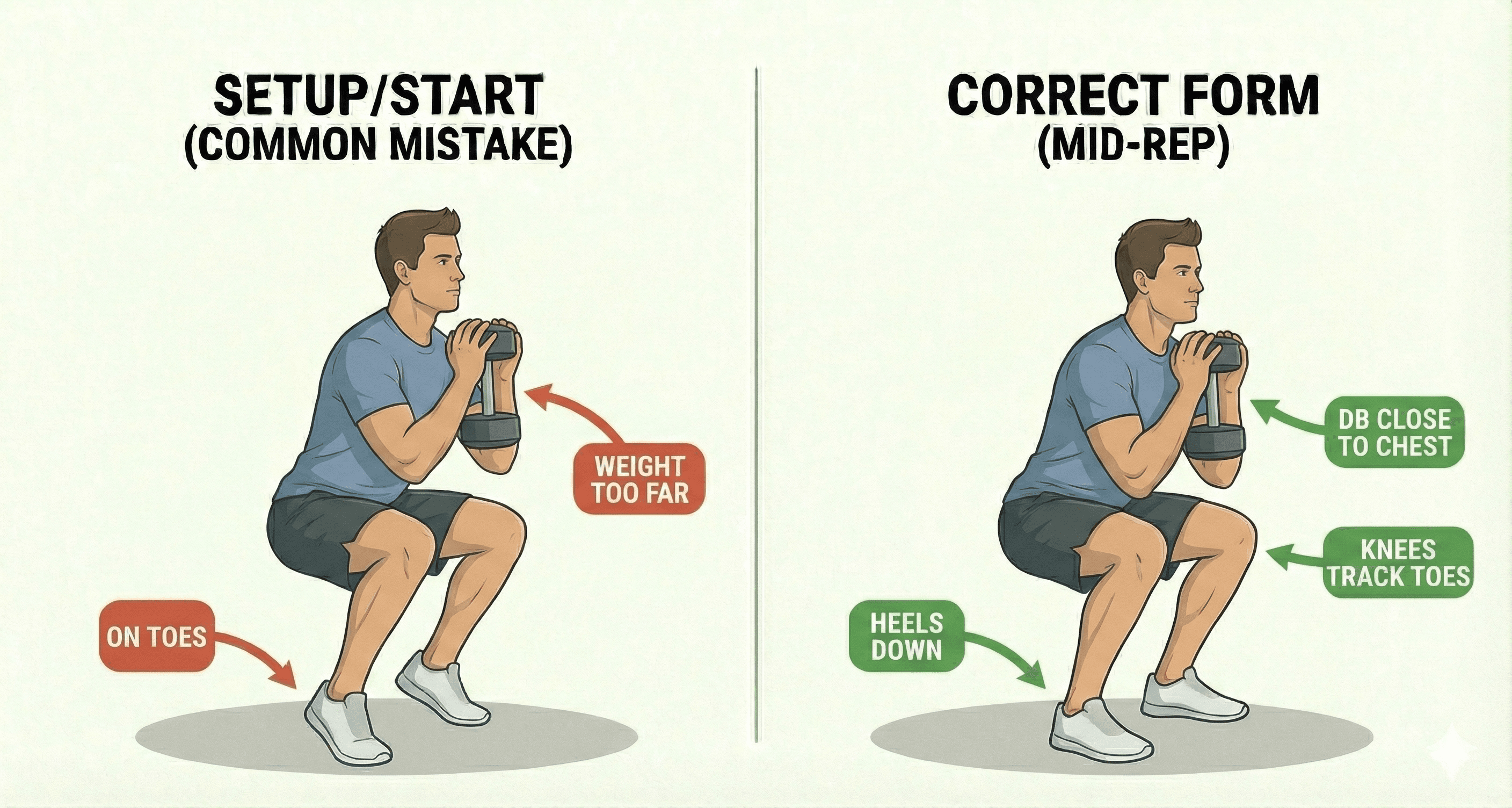 SETUP/START
(COMMON MISTAKE)

WEIGHT TOO FAR

ON TOES

CORRECT FORM
(MID-REP)

DB CLOSE TO CHEST

KNEES TRACK TOES

HEELS DOWN